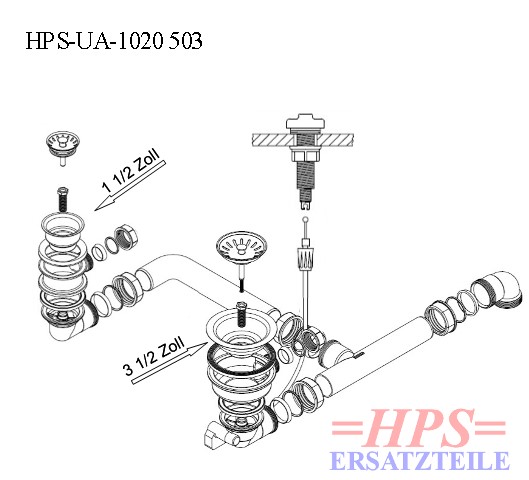 HPS-UA-1020 503

1 1/2 Zoll

3 1/2 Zoll

HPS
ERSATZTEILE